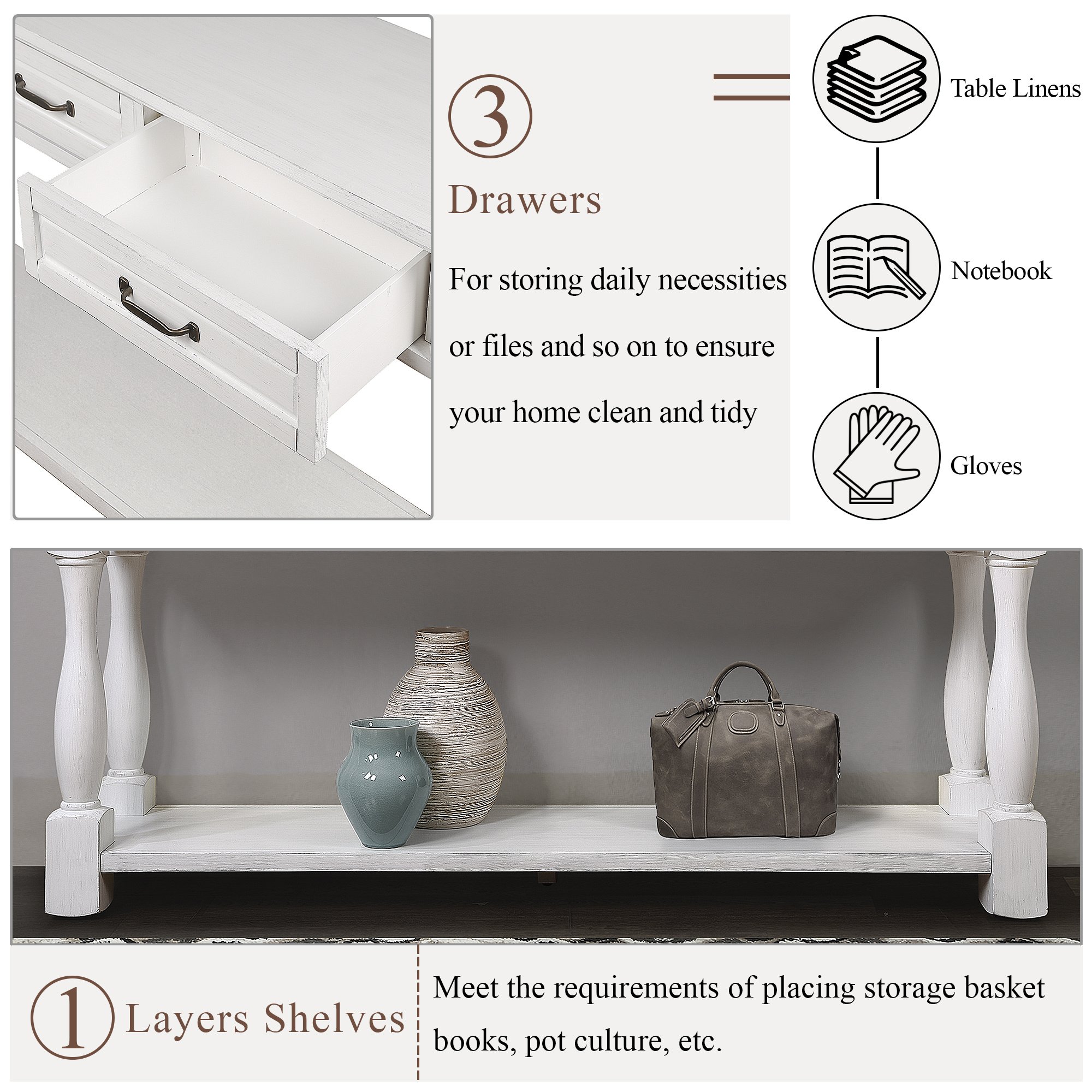 3
Drawers

For storing daily necessities or files and so on to ensure your home clean and tidy

Table Linens

Notebook

Gloves

1
Layers Shelves

Meet the requirements of placing storage basket books, pot culture, etc.